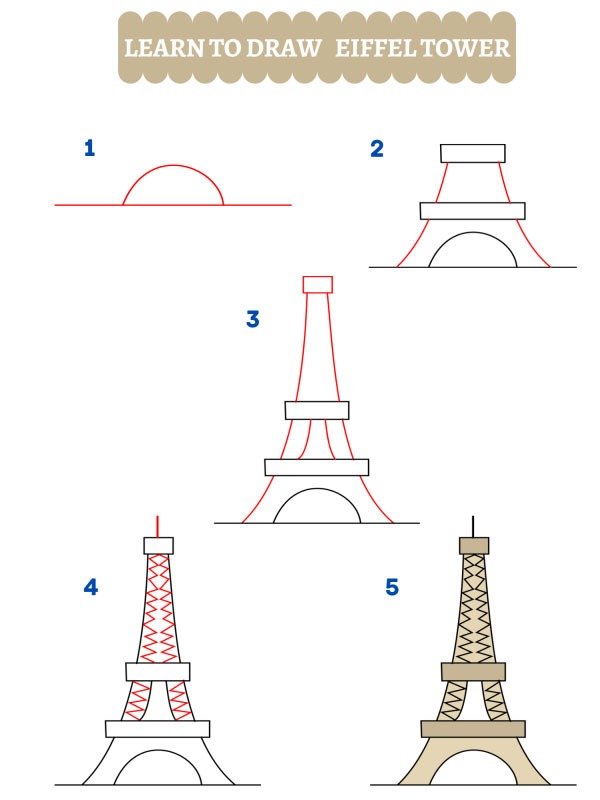 LEARN TO DRAW EIFFEL TOWER

1

2

3

4

5