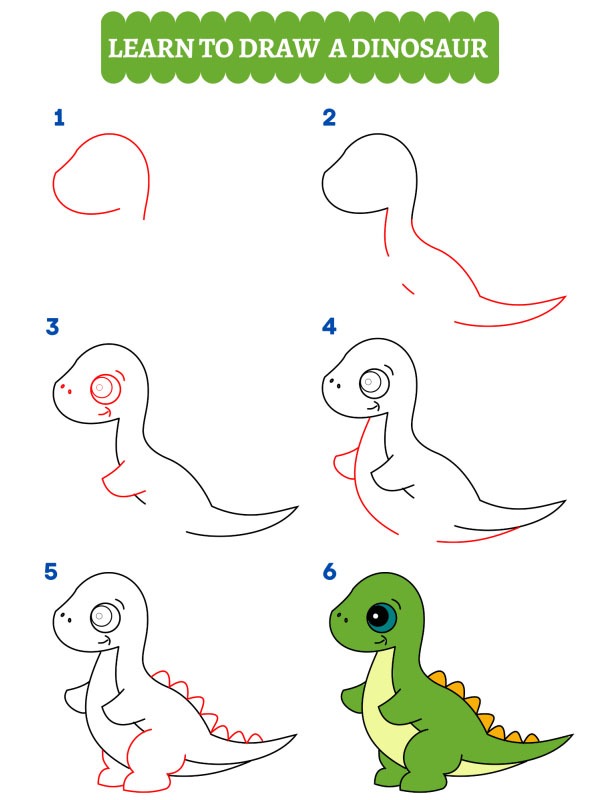 LEARN TO DRAW A DINOSAUR

1

2

3

4

5

6